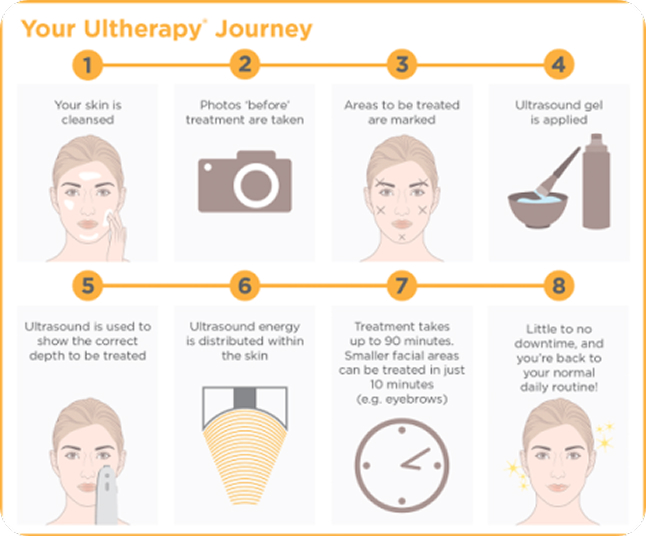 Your Ultherapy® Journey

1

Your skin is cleansed

2

Photos 'before' treatment are taken

3

Areas to be treated are marked

4

Ultrasound gel is applied

5

Ultrasound is used to show the correct depth to be treated

6

Ultrasound energy is distributed within the skin

7

Treatment takes up to 90 minutes. Smaller facial areas can be treated in just 10 minutes (e.g. eyebrows)

8

Little to no downtime, and you're back to your normal daily routine!